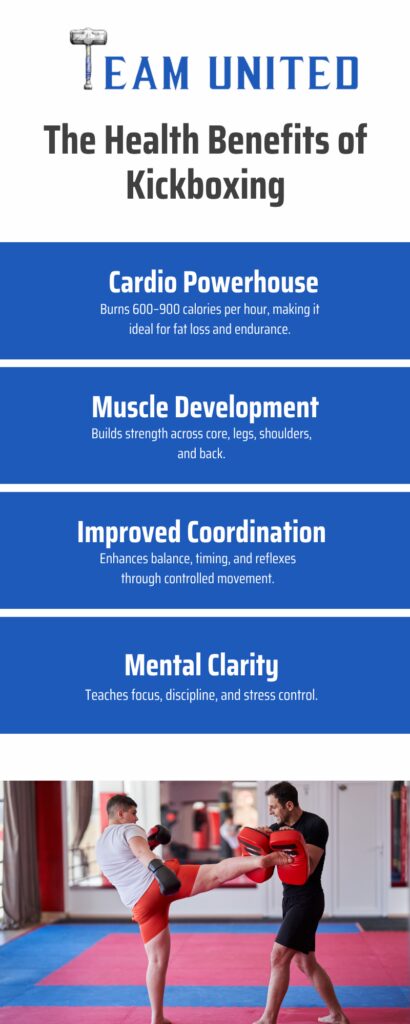 TEAM UNITED

The Health Benefits of Kickboxing

Cardio Powerhouse
Burns 600–900 calories per hour, making it ideal for fat loss and endurance.

Muscle Development
Builds strength across core, legs, shoulders, and back.

Improved Coordination
Enhances balance, timing, and reflexes through controlled movement.

Mental Clarity
Teaches focus, discipline, and stress control.